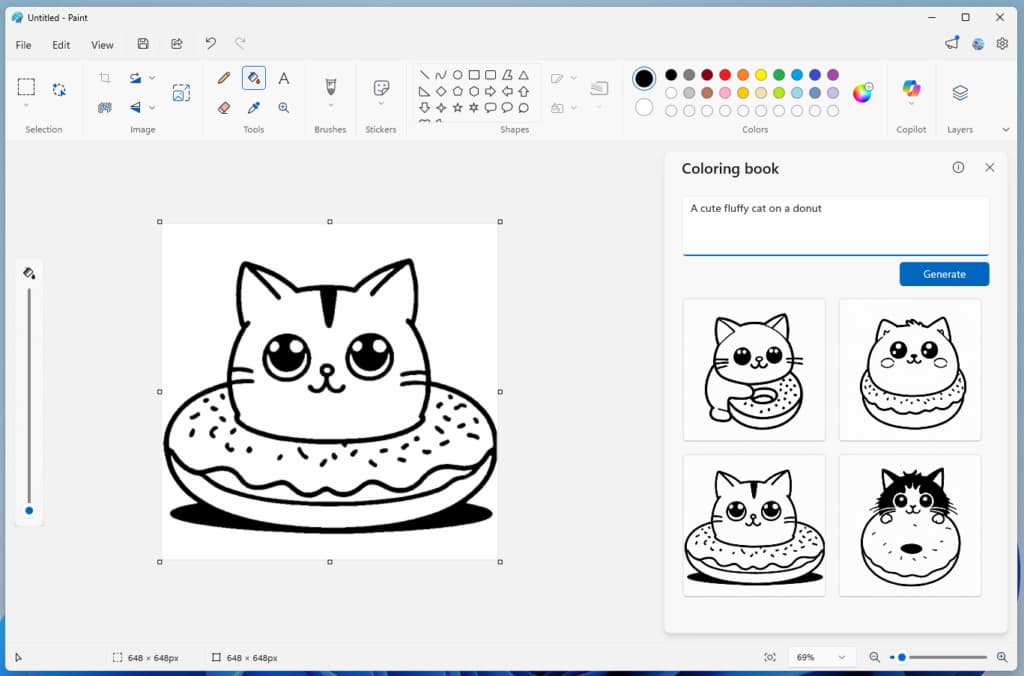 Untitled - Paint

File Edit View

Selection

Image

Tools

Brushes

Stickers

Shapes

Colors

Copilot

Layers

Coloring book

A cute fluffy cat on a donut

Generate

648 × 648px

648 × 648px

69%